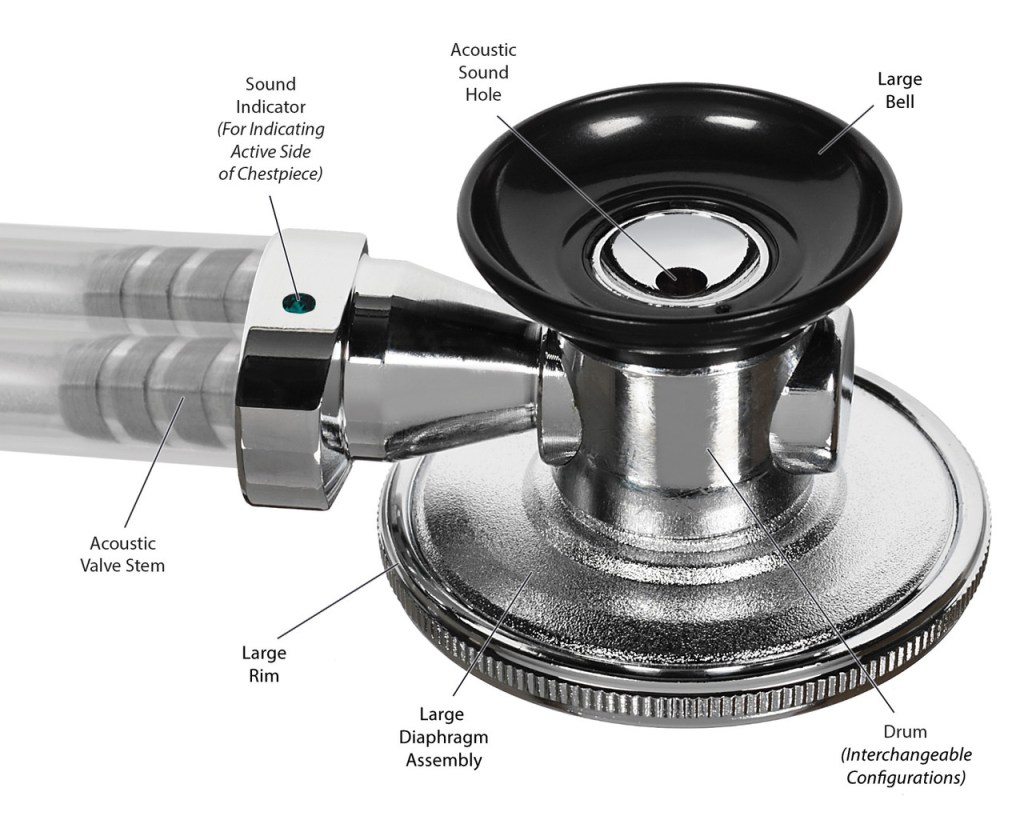 Sound Indicator
(For Indicating Active Side of Chestpiece)

Acoustic Sound Hole

Large Bell

Acoustic Valve Stem

Large Rim

Large Diaphragm Assembly

Drum
(Interchangeable Configurations)